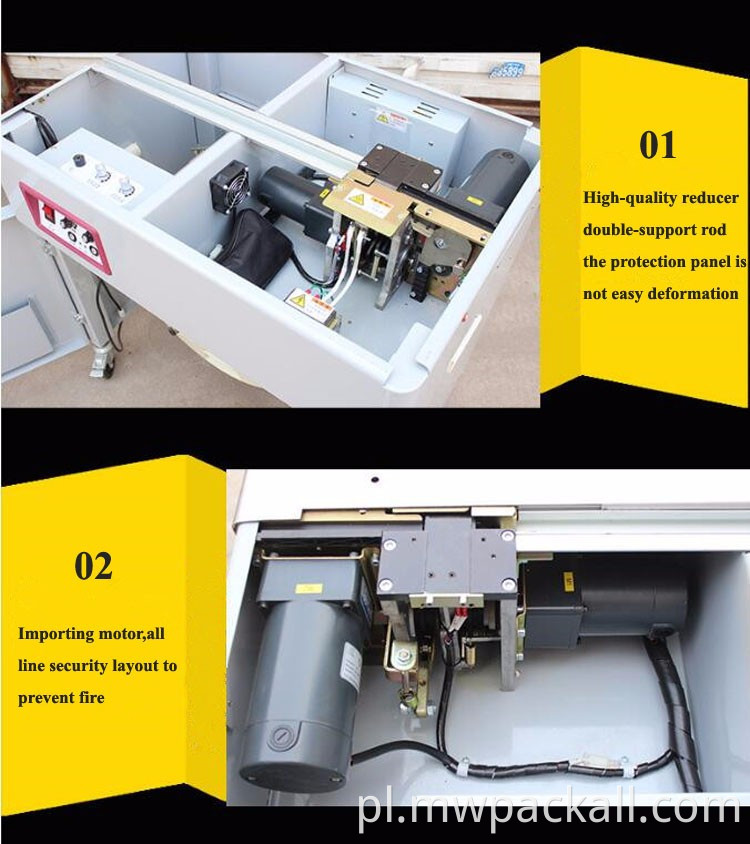 01

High-quality reducer double-support rod the protection panel is not easy deformation

02

Importing motor,all line security layout to prevent fire

pl.mwpackall.com